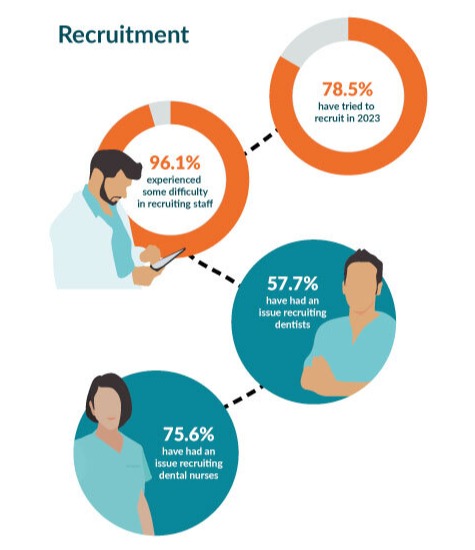 Recruitment

78.5%
have tried to recruit in 2023

96.1%
experienced some difficulty in recruiting staff

57.7%
have had an issue recruiting dentists

75.6%
have had an issue recruiting dental nurses